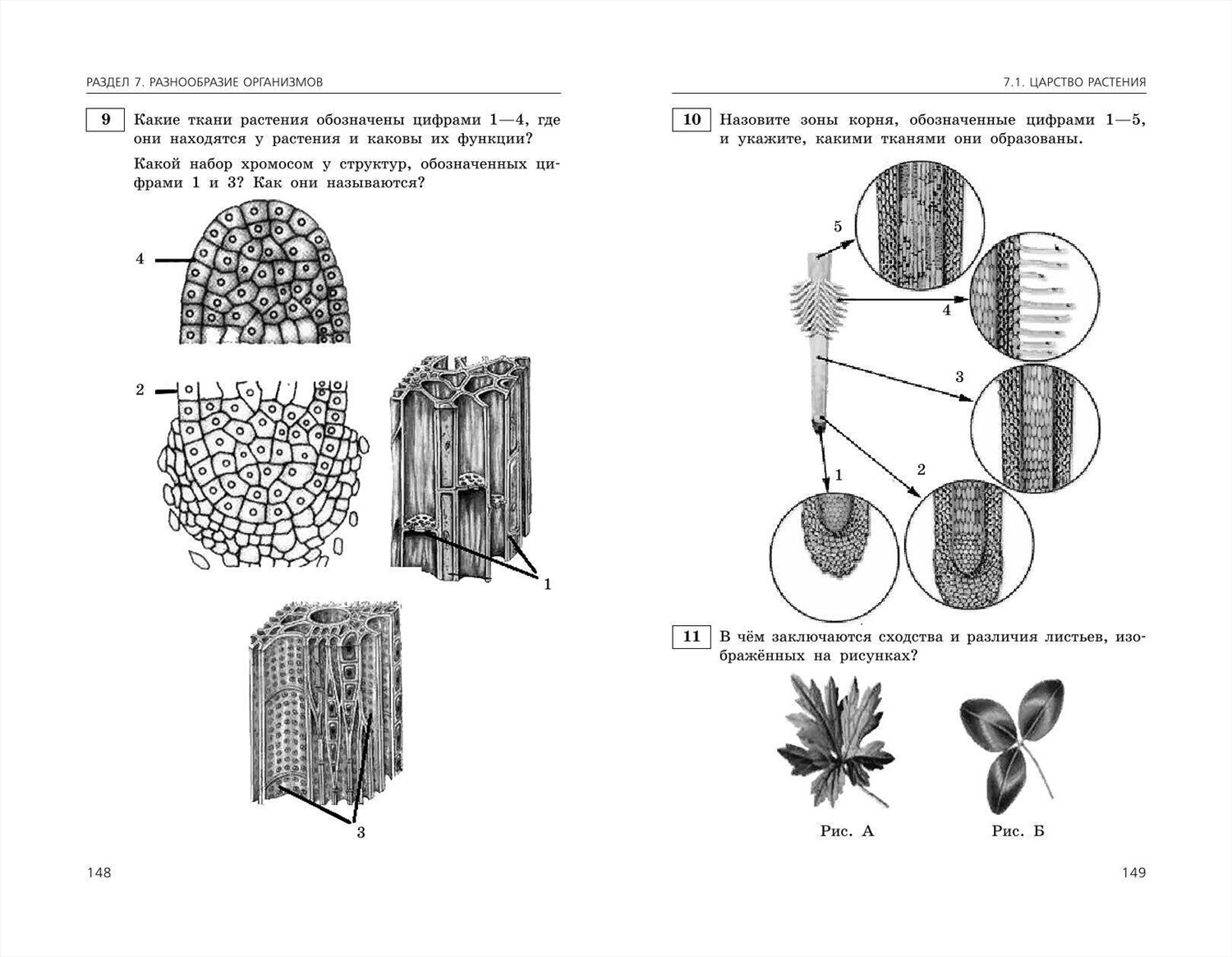 РАЗДЕЛ 7. РАЗНООБРАЗИЕ ОРГАНИЗМОВ

9 Какие ткани растения обозначены цифрами 1—4, где они находятся у растения и каковы их функции?

Какой набор хромосом у структур, обозначенных цифрами 1 и 3? Как они называются?

4

2

1

3

148

7.1. ЦАРСТВО РАСТЕНИЯ

10 Назовите зоны корня, обозначенные цифрами 1—5, и укажите, какими тканями они образованы.

5

4

3

1

2

11 В чём заключаются сходства и различия листьев, изображённых на рисунках?

Рис. А

Рис. Б

149