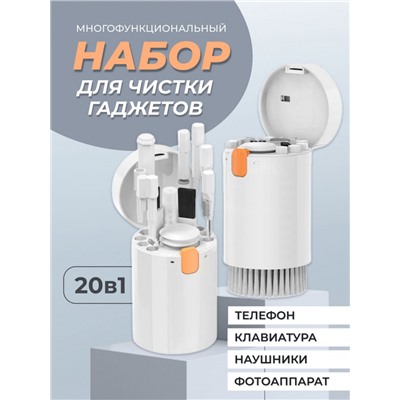 МНОГОФУНКЦИОНАЛЬНЫЙ

НАБОР

ДЛЯ ЧИСТКИ ГАДЖЕТОВ

20в1

ТЕЛЕФОН

КЛАВИАТУРА

НАУШНИКИ

ФОТОАППАРАТ