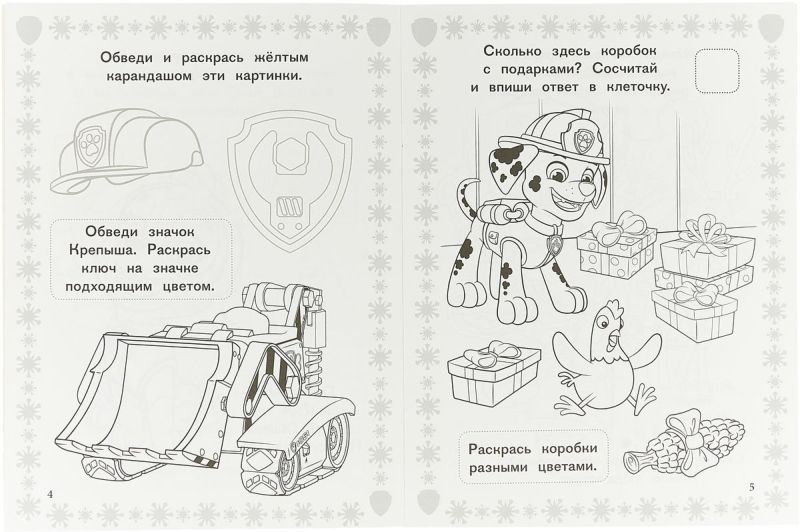 Обведи и раскрась жёлтым карандашом эти картинки.

Обведи значок Крепыша. Раскрась ключ на значке подходящим цветом.

4

Сколько здесь коробок с подарками? Сосчитай и впиши ответ в клеточку.

Раскрась коробки разными цветами.

5