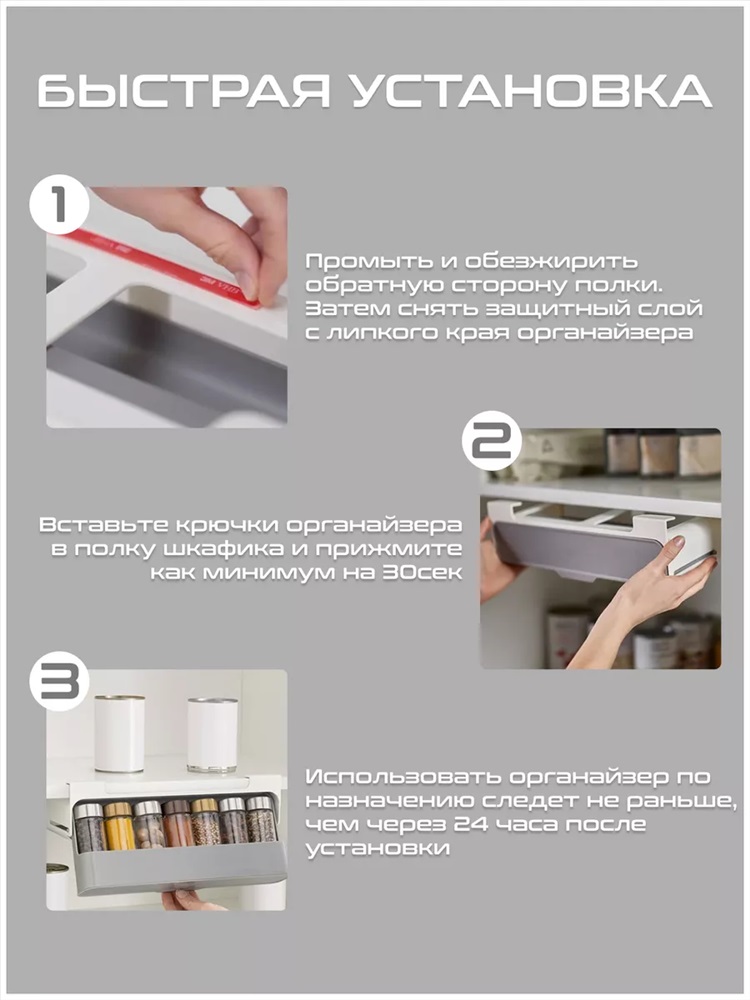 БЫСТРАЯ УСТАНОВКА

1

Промыть и обезжирить обратную сторону полки. Затем снять защитный слой с липкого края органайзера

2

Вставьте крючки органайзера в полку шкафика и прижмите как минимум на 30сек

3

Использовать органайзер по назначению следет не раньше, чем через 24 часа после установки