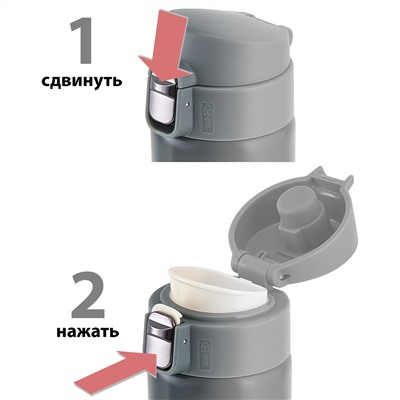 1
сдвинуть

2
нажать