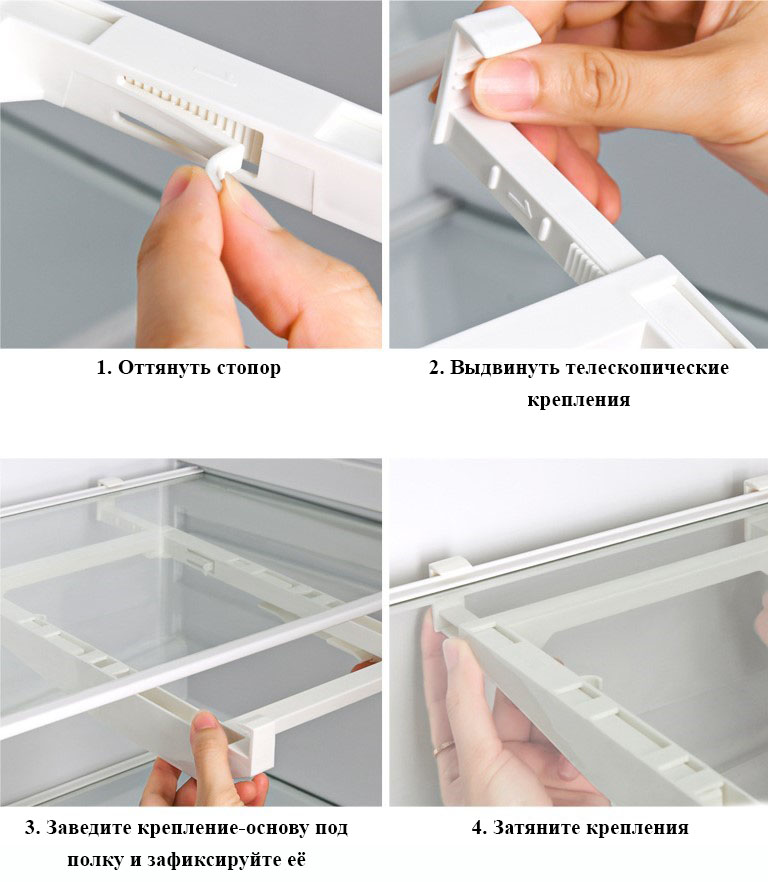 1. Оттянуть стопор

2. Выдвинуть телескопические крепления

3. Заведите крепление-основу под полку и зафиксируйте её

4. Затяните крепления