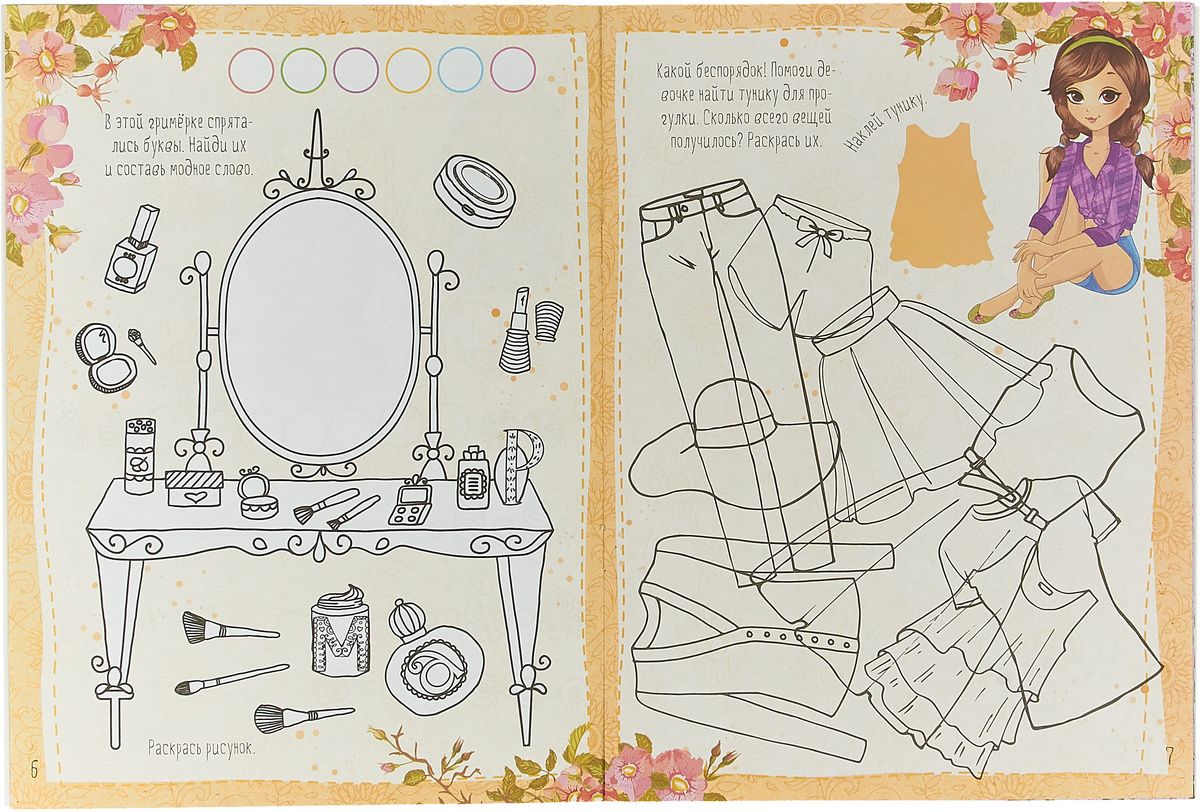 В этой гримёрке спрятались буквы. Найди их и составь модное слово.

Раскрась рисунок.

6

Какой беспорядок! Помоги девочке найти тунику для прогулки. Сколько всего вещей получилось? Раскрась их.

Наклей тунику.

7