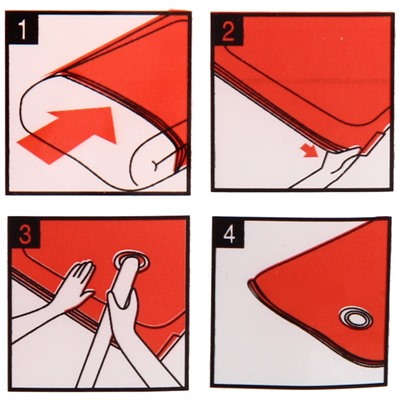 1

2

3

4