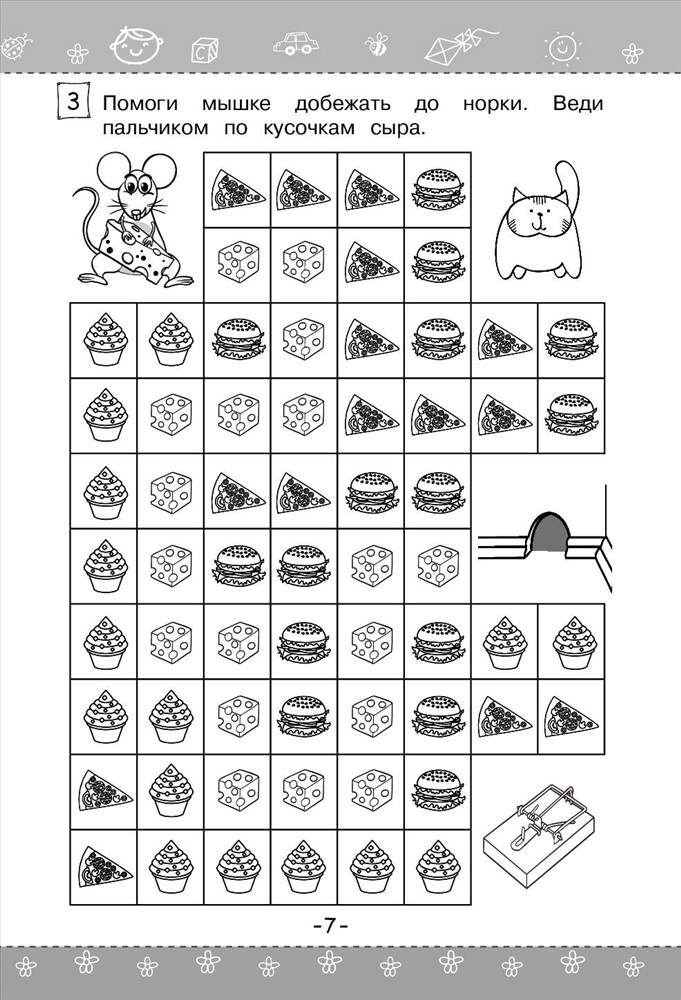 3 Помоги мышке добежать до норки. Веди пальчиком по кусочкам сыра.

-7-