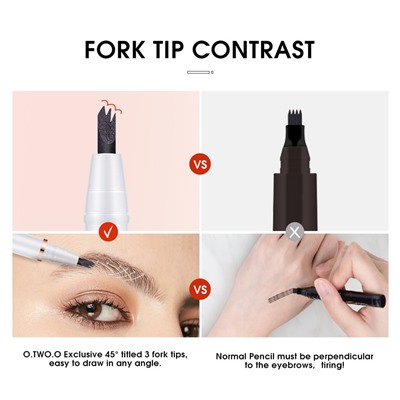 FORK TIP CONTRAST

VS

VS

O.TWO.O Exclusive 45° titled 3 fork tips, easy to draw in any angle.

Normal Pencil must be perpendicular to the eyebrows, tiring!