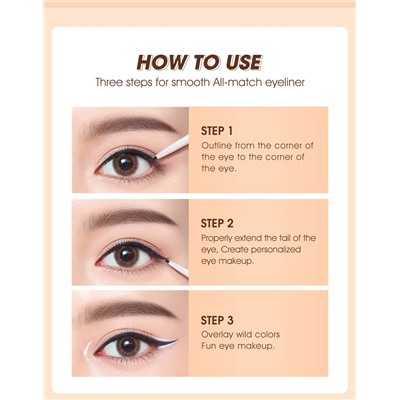 HOW TO USE

Three steps for smooth All-match eyeliner

STEP 1

Outline from the corner of the eye to the corner of the eye.

STEP 2

Properly extend the tail of the eye. Create personalized eye makeup.

STEP 3

Overlay wild colors
Fun eye makeup.