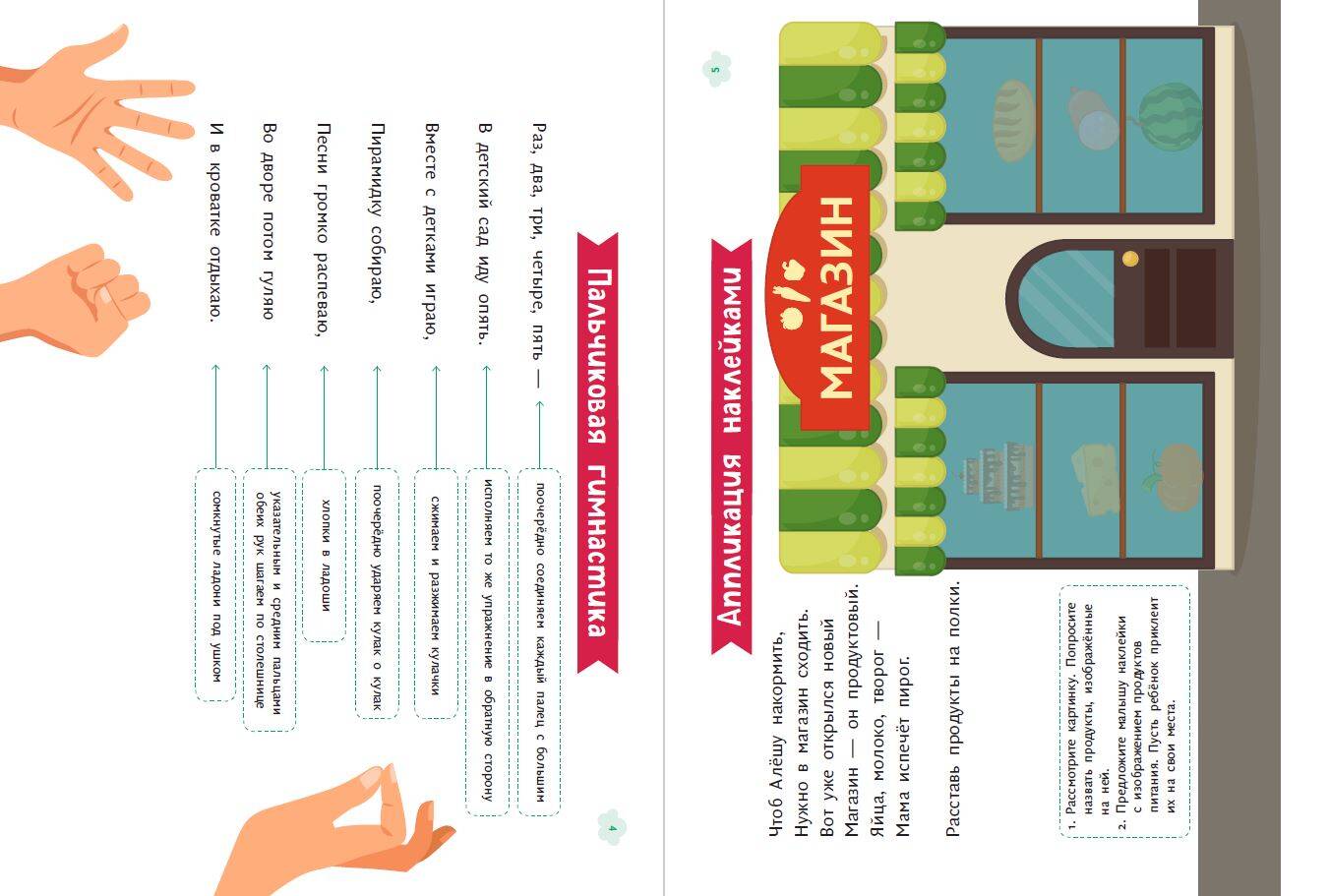 Пальчиковая гимнастика

Раз, два, три, четыре, пять — поочерёдно соединяем каждый палец с большим

В детский сад иду опять. исполняем то же упражнение в обратную сторону

Вместе с детками играю, сжимаем и разжимаем кулачки

Пирамидку собираю, поочерёдно ударяем кулак о кулак

Песни громко распеваю, хлопки в ладоши

Во дворе потом гуляю указательным и средним пальцами обеих рук шагаем по столешнице

И в кроватке отдыхаю. сомкнутые ладони под ушком

4

5

МАГАЗИН

Аппликация наклейками

Чтоб Алёшу накормить,
Нужно в магазин сходить.
Вот уже открылся новый
Магазин — он продуктовый.
Яйца, молоко, творог —
Мама испечёт пирог.

Расставь продукты на полки.

1. Рассмотрите картинку. Попросите назвать продукты, изображённые на ней.
2. Предложите малышу наклейки с изображением продуктов питания. Пусть ребёнок приклеит их на свои места.