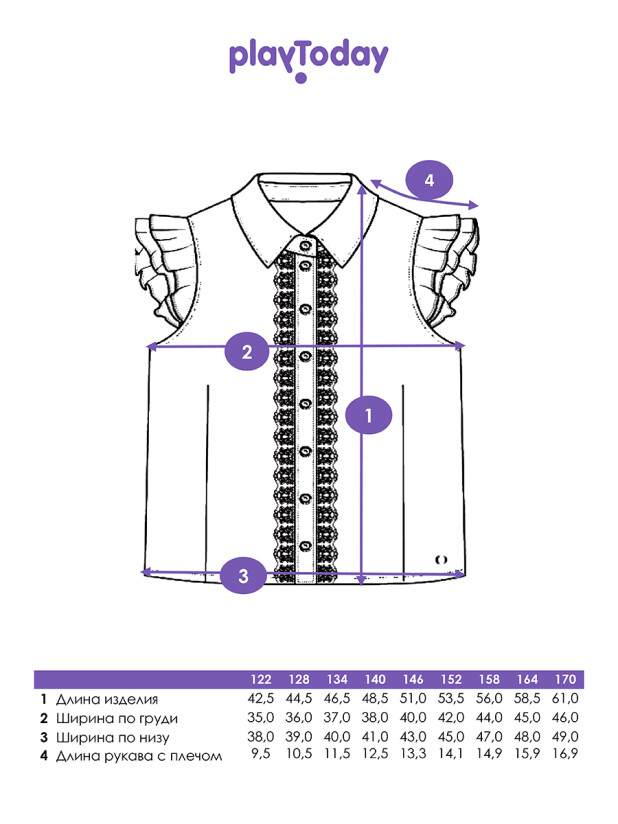 playToday

4

2

1

3

| | | 122 | 128 | 134 | 140 | 146 | 152 | 158 | 164 | 170 |
|---|---|---|---|---|---|---|---|---|---|---|
| 1 | Длина изделия | 42,5 | 44,5 | 46,5 | 48,5 | 51,0 | 53,5 | 56,0 | 58,5 | 61,0 |
| 2 | Ширина по груди | 35,0 | 36,0 | 37,0 | 38,0 | 40,0 | 42,0 | 44,0 | 45,0 | 46,0 |
| 3 | Ширина по низу | 38,0 | 39,0 | 40,0 | 41,0 | 43,0 | 45,0 | 47,0 | 48,0 | 49,0 |
| 4 | Длина рукава с плечом | 9,5 | 10,5 | 11,5 | 12,5 | 13,3 | 14,1 | 14,9 | 15,9 | 16,9 |