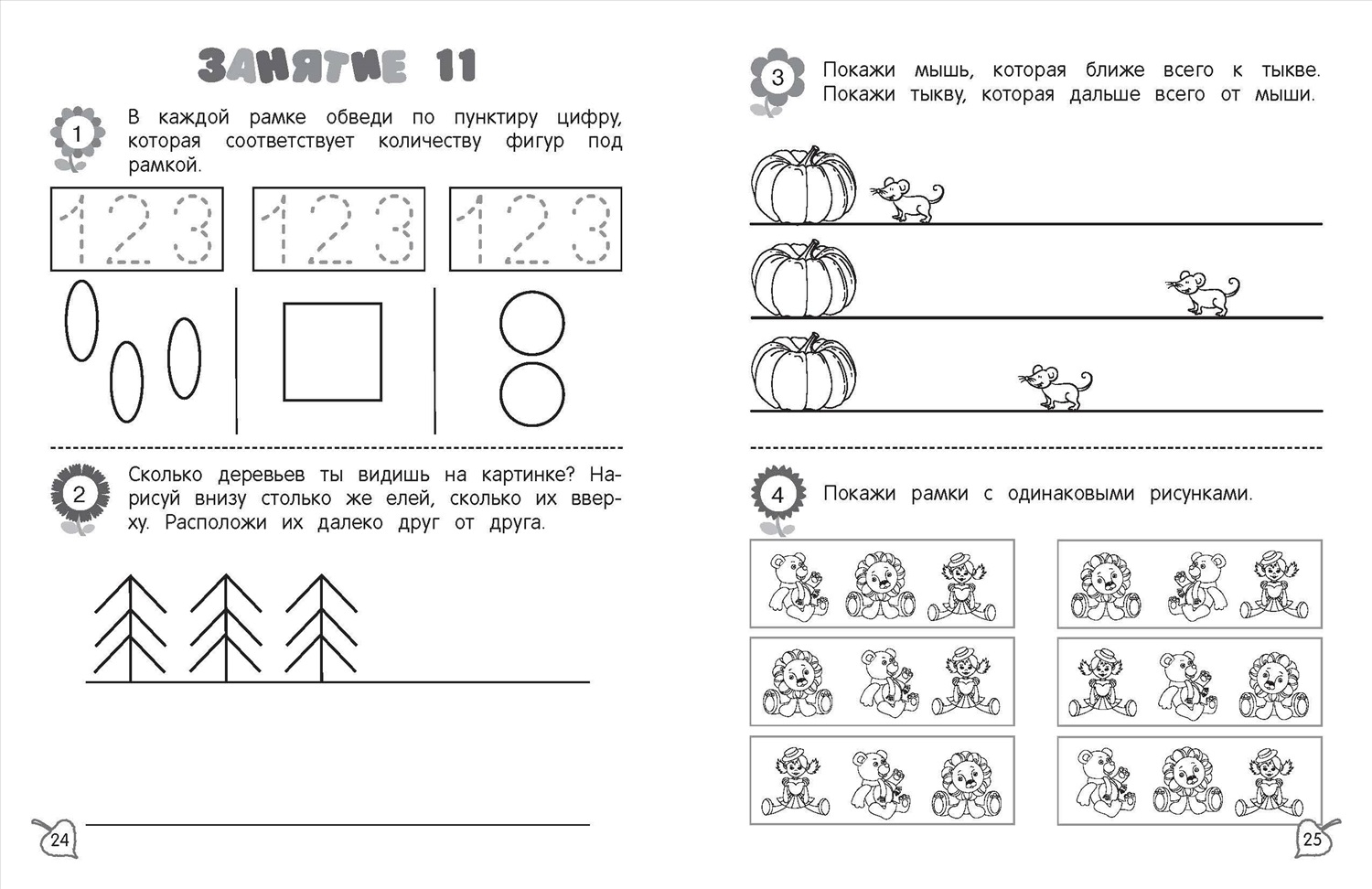 ЗАНЯТИЕ 11

1 В каждой рамке обведи по пунктиру цифру, которая соответствует количеству фигур под рамкой.

1 2 3

1 2 3

1 2 3

2 Сколько деревьев ты видишь на картинке? Нарисуй внизу столько же елей, сколько их вверху. Расположи их далеко друг от друга.

24

3 Покажи мышь, которая ближе всего к тыкве. Покажи тыкву, которая дальше всего от мыши.

4 Покажи рамки с одинаковыми рисунками.

25