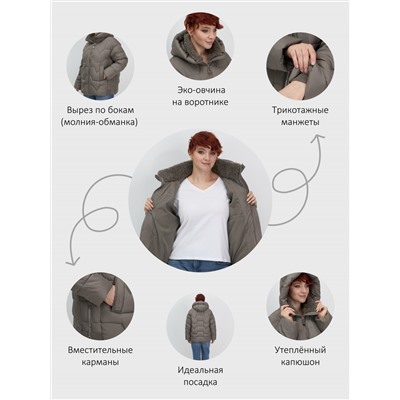 Вырез по бокам
(молния-обманка)

Эко-овчина
на воротнике

Трикотажные
манжеты

Вместительные
карманы

Идеальная
посадка

Утеплённый
капюшон