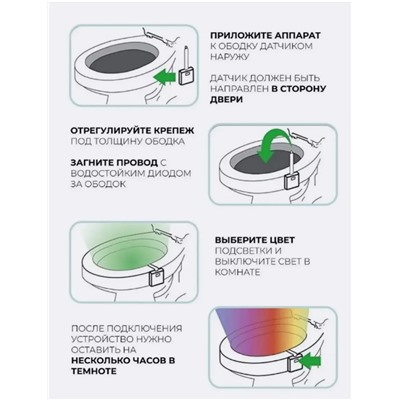 ПРИЛОЖИТЕ АППАРАТ К ОБОДКУ ДАТЧИКОМ НАРУЖУ

ДАТЧИК ДОЛЖЕН БЫТЬ НАПРАВЛЕН В СТОРОНУ ДВЕРИ

ОТРЕГУЛИРУЙТЕ КРЕПЕЖ ПОД ТОЛЩИНУ ОБОДКА

ЗАГНИТЕ ПРОВОД С ВОДОСТОЙКИМ ДИОДОМ ЗА ОБОДОК

ВЫБЕРИТЕ ЦВЕТ ПОДСВЕТКИ И ВЫКЛЮЧИТЕ СВЕТ В КОМНАТЕ

ПОСЛЕ ПОДКЛЮЧЕНИЯ УСТРОЙСТВО НУЖНО ОСТАВИТЬ НА НЕСКОЛЬКО ЧАСОВ В ТЕМНОТЕ