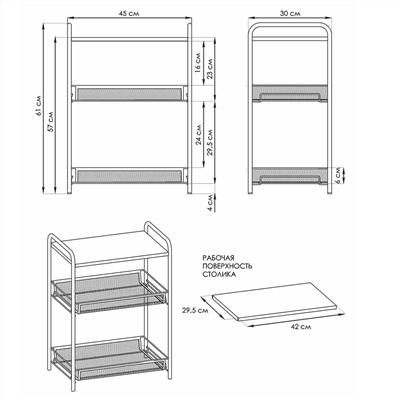 45 см

61 см

57 см

16 см

23 см

24 см

29,5 см

4 см

30 см

6 см

РАБОЧАЯ ПОВЕРХНОСТЬ СТОЛИКА

29,5 см

42 см