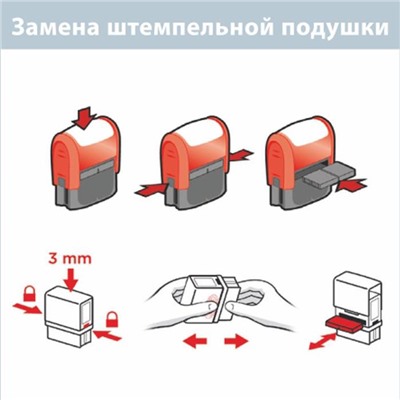 Замена штемпельной подушки

3 mm