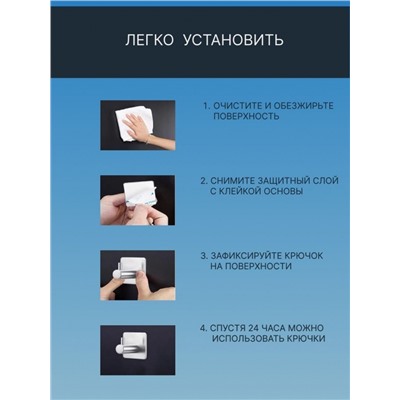 ЛЕГКО УСТАНОВИТЬ

1. ОЧИСТИТЕ И ОБЕЗЖИРЬТЕ ПОВЕРХНОСТЬ

2. СНИМИТЕ ЗАЩИТНЫЙ СЛОЙ С КЛЕЙКОЙ ОСНОВЫ

3. ЗАФИКСИРУЙТЕ КРЮЧОК НА ПОВЕРХНОСТИ

4. СПУСТЯ 24 ЧАСА МОЖНО ИСПОЛЬЗОВАТЬ КРЮЧКИ