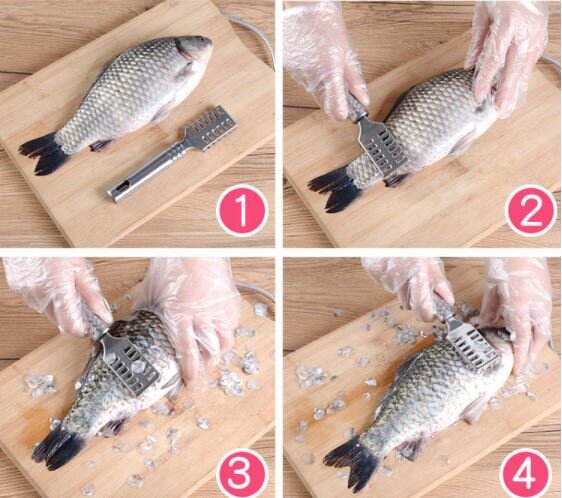 1

2

3

4