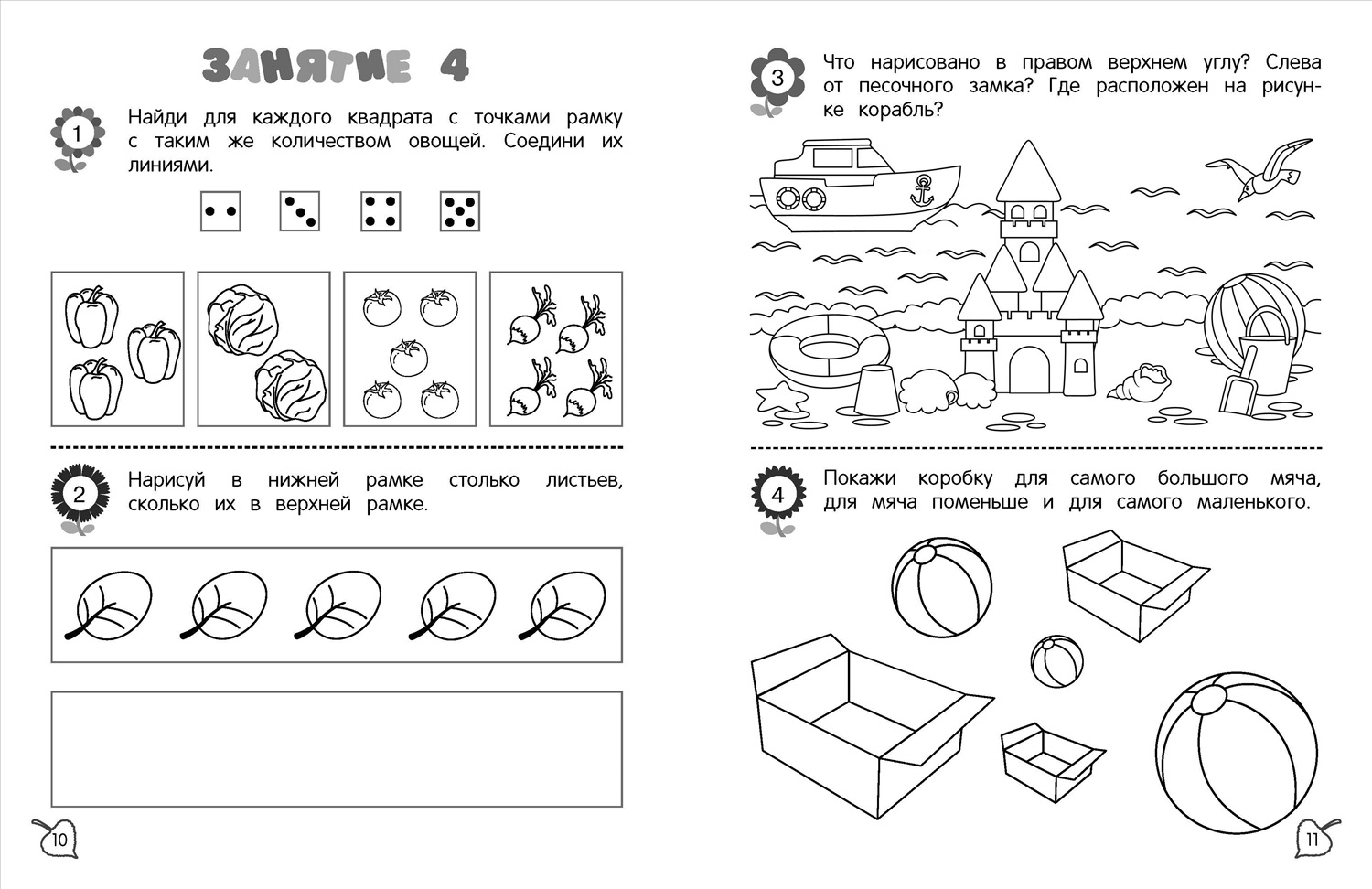 ЗАНЯТИЕ 4

1 Найди для каждого квадрата с точками рамку с таким же количеством овощей. Соедини их линиями.

2 Нарисуй в нижней рамке столько листьев, сколько их в верхней рамке.

10

3 Что нарисовано в правом верхнем углу? Слева от песочного замка? Где расположен на рисунке корабль?

4 Покажи коробку для самого большого мяча, для мяча поменьше и для самого маленького.

11