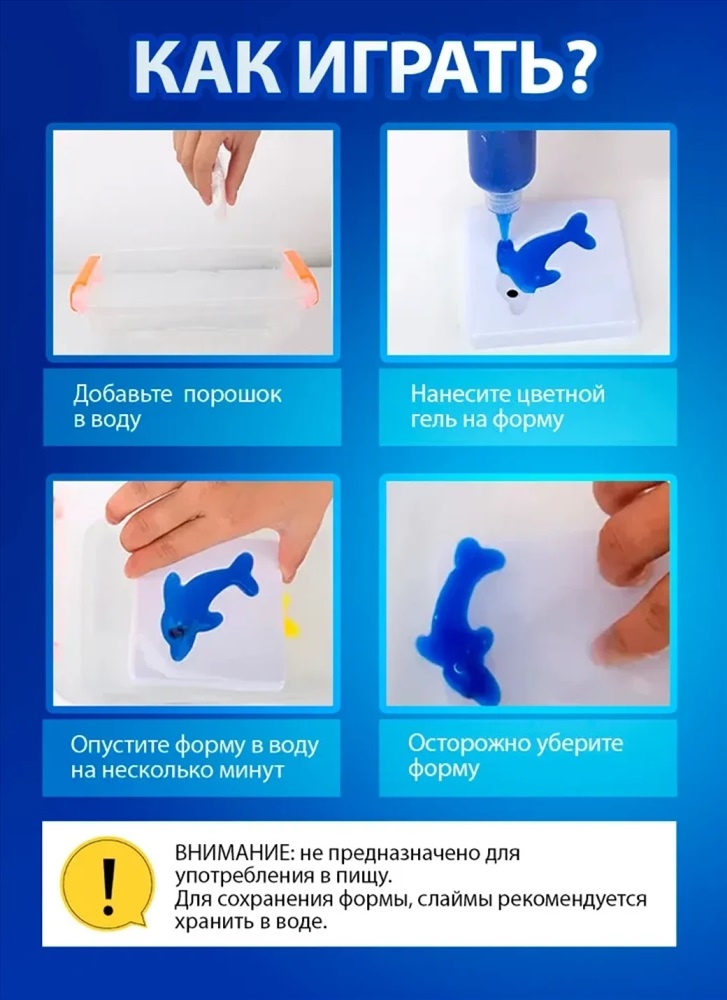 КАК ИГРАТЬ?

Добавьте порошок в воду

Нанесите цветной гель на форму

Опустите форму в воду на несколько минут

Осторожно уберите форму

!

ВНИМАНИЕ: не предназначено для употребления в пищу.
Для сохранения формы, слаймы рекомендуется хранить в воде.