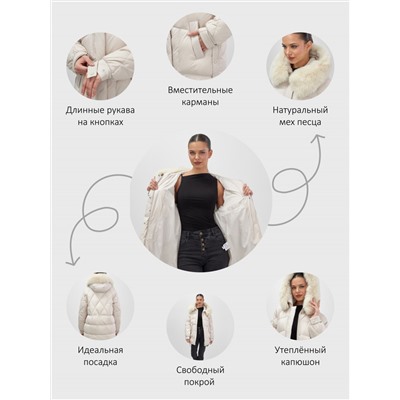 Длинные рукава на кнопках

Вместительные карманы

Натуральный мех песца

Идеальная посадка

Свободный покрой

Утеплённый капюшон