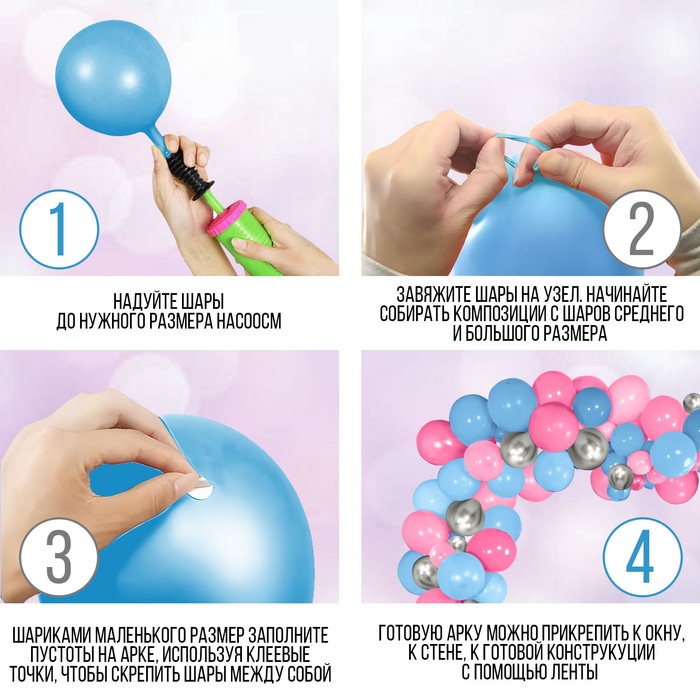 1

НАДУЙТЕ ШАРЫ
ДО НУЖНОГО РАЗМЕРА НАСООСМ

2

ЗАВЯЖИТЕ ШАРЫ НА УЗЕЛ. НАЧИНАЙТЕ СОБИРАТЬ КОМПОЗИЦИИ С ШАРОВ СРЕДНЕГО И БОЛЬШОГО РАЗМЕРА

3

ШАРИКАМИ МАЛЕНЬКОГО РАЗМЕР ЗАПОЛНИТЕ ПУСТОТЫ НА АРКЕ, ИСПОЛЬЗУЯ КЛЕЕВЫЕ ТОЧКИ, ЧТОБЫ СКРЕПИТЬ ШАРЫ МЕЖДУ СОБОЙ

4

ГОТОВУЮ АРКУ МОЖНО ПРИКРЕПИТЬ К ОКНУ, К СТЕНЕ, К ГОТОВОЙ КОНСТРУКУЦИИ С ПОМОЩЬЮ ЛЕНТЫ