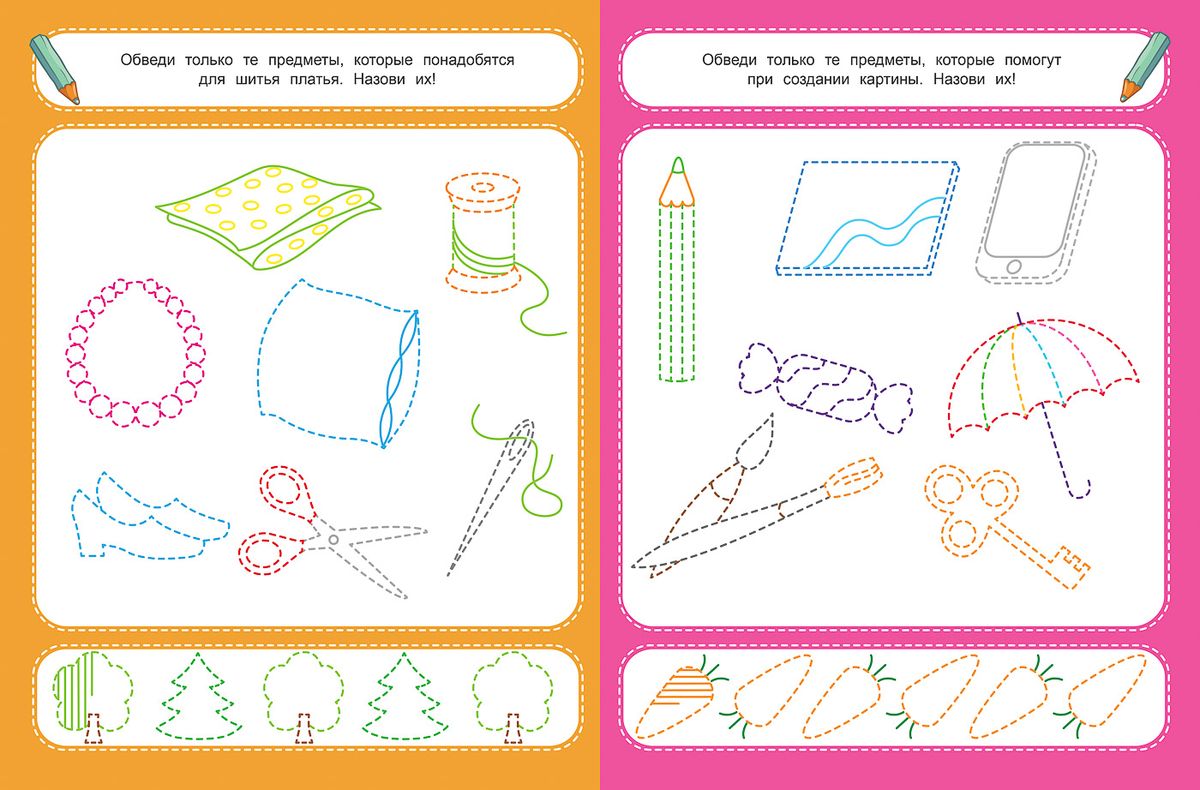 Обведи только те предметы, которые понадобятся для шитья платья. Назови их!

Обведи только те предметы, которые помогут при создании картины. Назови их!