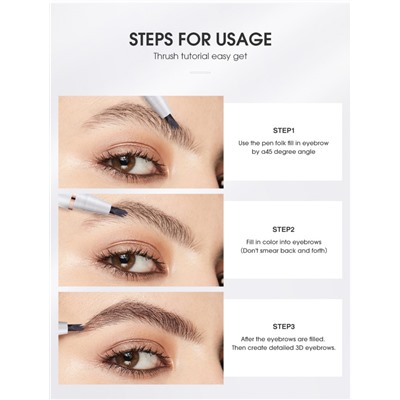 STEPS FOR USAGE
Thrush tutorial easy get

STEP1
Use the pen folk fill in eyebrow by a45 degree angle

STEP2
Fill in color into eyebrows (Don't smear back and forth)

STEP3
After the eyebrows are filled. Then create detailed 3D eyebrows.